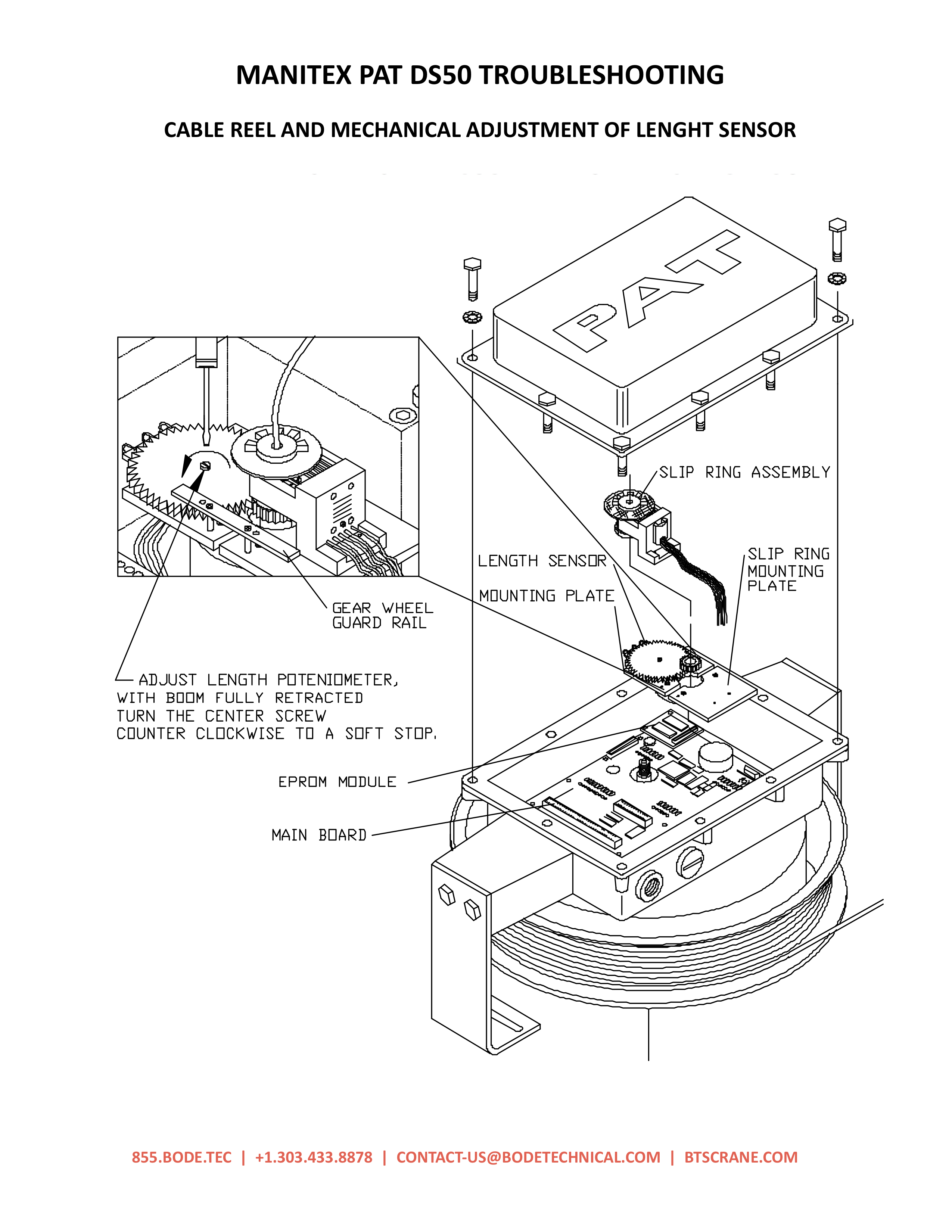 MANITEX PAT DS50 TROUBLESHOOTING

CABLE REEL AND MECHANICAL ADJUSTMENT OF LENGHT SENSOR

PAT

SLIP RING ASSEMBLY

LENGTH SENSOR

SLIP RING MOUNTING PLATE

MOUNTING PLATE

GEAR WHEEL GUARD RAIL

ADJUST LENGTH POTENIOMETER, WITH BOOM FULLY RETRACTED TURN THE CENTER SCREW COUNTER CLOCKWISE TO A SOFT STOP.

EPROM MODULE

MAIN BOARD

855.BODE.TEC | +1.303.433.8878 | CONTACT-US@BODETECHNICAL.COM | BTSCRANE.COM